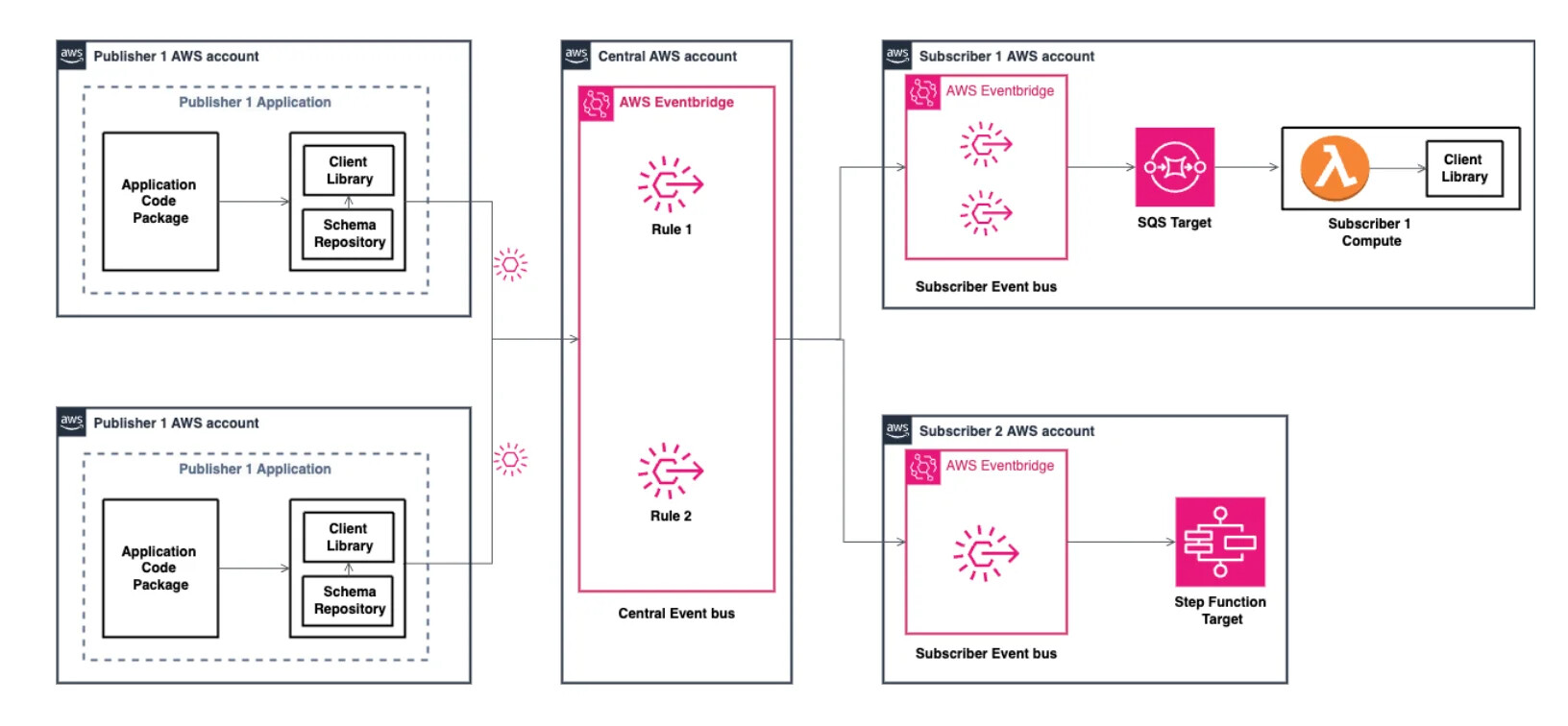 aws Publisher 1 AWS account

Publisher 1 Application

Application Code Package

Client Library

Schema Repository

aws Publisher 1 AWS account

Publisher 1 Application

Application Code Package

Client Library

Schema Repository

aws Central AWS account

AWS Eventbridge

Rule 1

Rule 2

Central Event bus

aws Subscriber 1 AWS account

AWS Eventbridge

Subscriber Event bus

SQS Target

Client Library

Subscriber 1 Compute

aws Subscriber 2 AWS account

AWS Eventbridge

Subscriber Event bus

Step Function Target